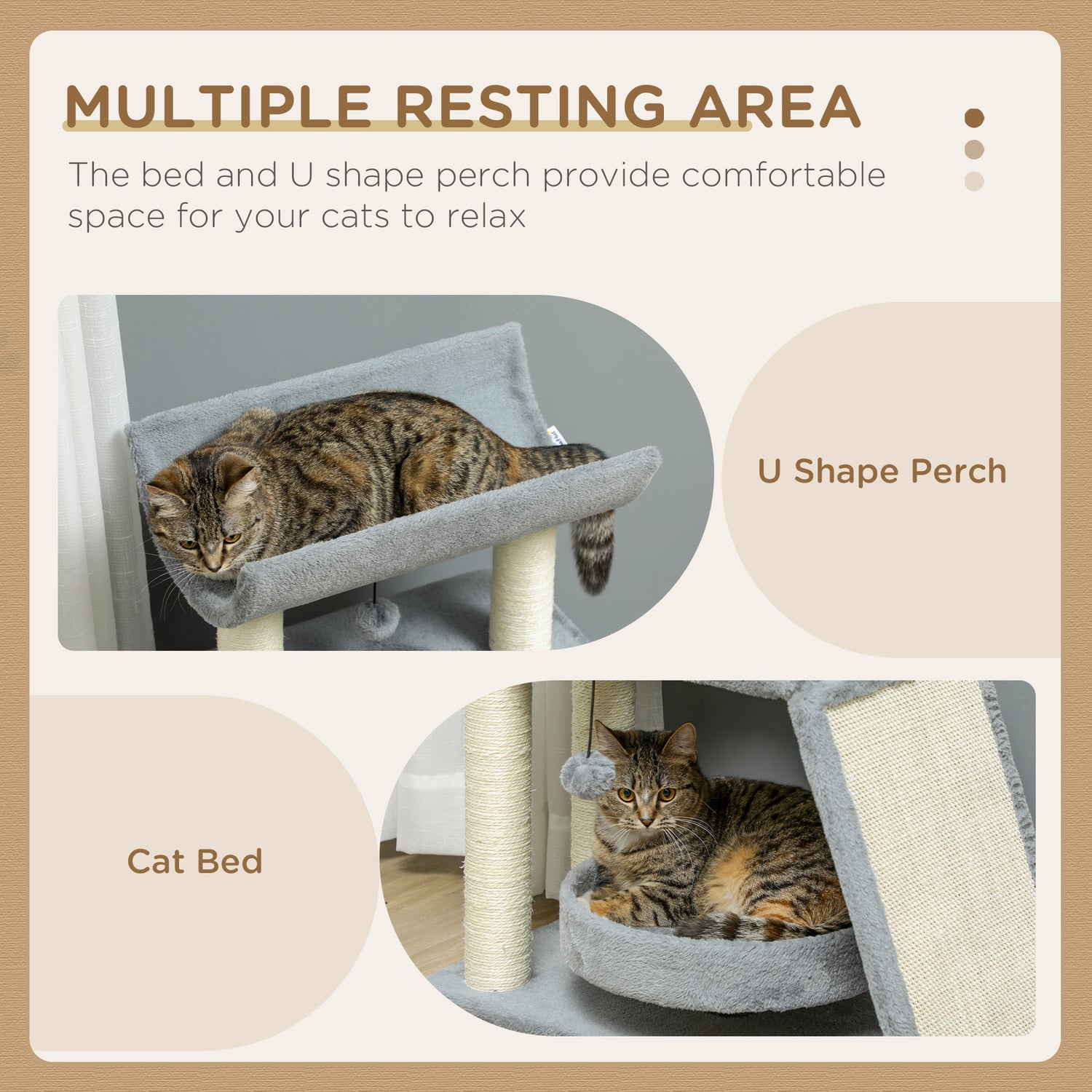 MULTIPLE RESTING AREA

The bed and U shape perch provide comfortable space for your cats to relax

U Shape Perch

Cat Bed