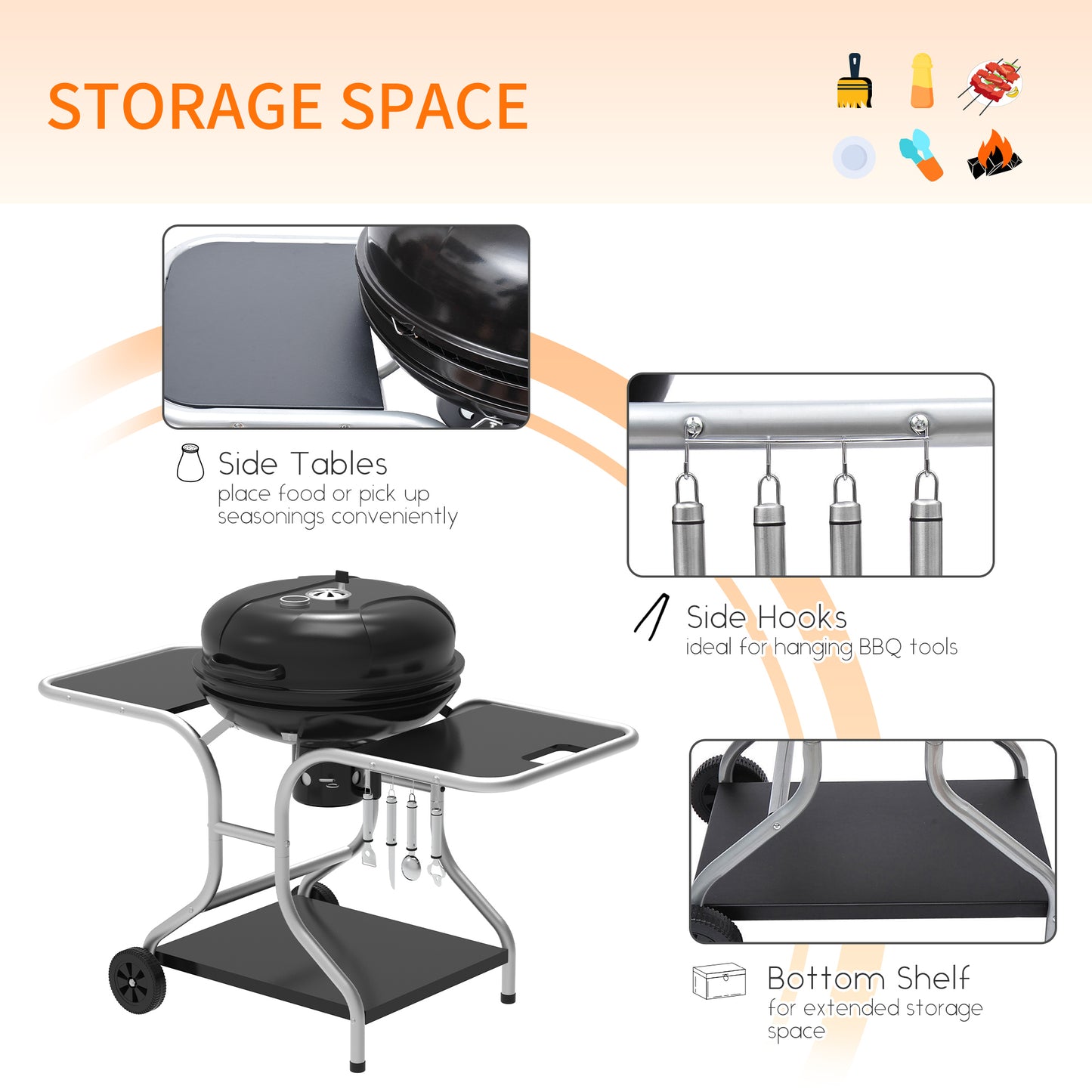 STORAGE SPACE

Side Tables
place food or pick up seasonings conveniently

Side Hooks
ideal for hanging BBQ tools

Bottom Shelf
for extended storage space